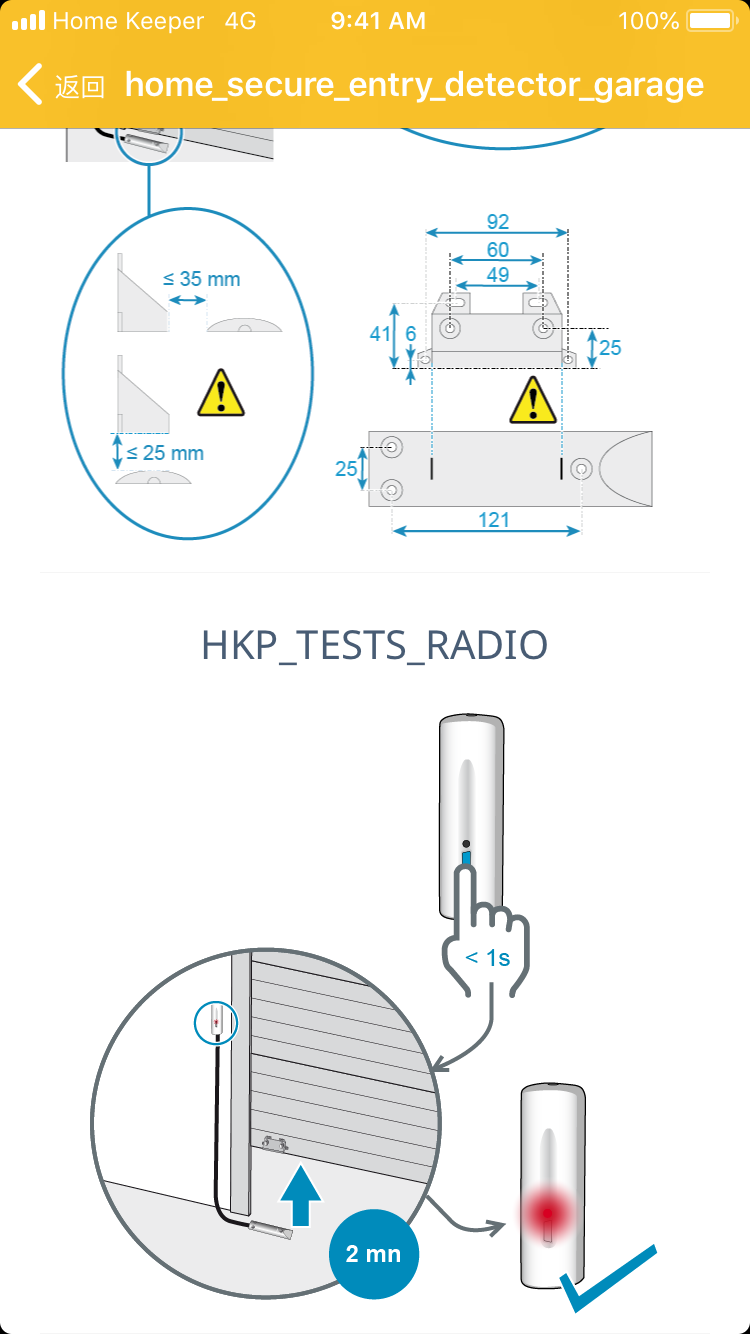 Home Keeper 4G 9:41 AM 100%

返回 home_secure_entry_detector_garage

≤ 35 mm

≤ 25 mm

92
60
49
41
6
25
25
121

HKP_TESTS_RADIO

< 1s

2 mn